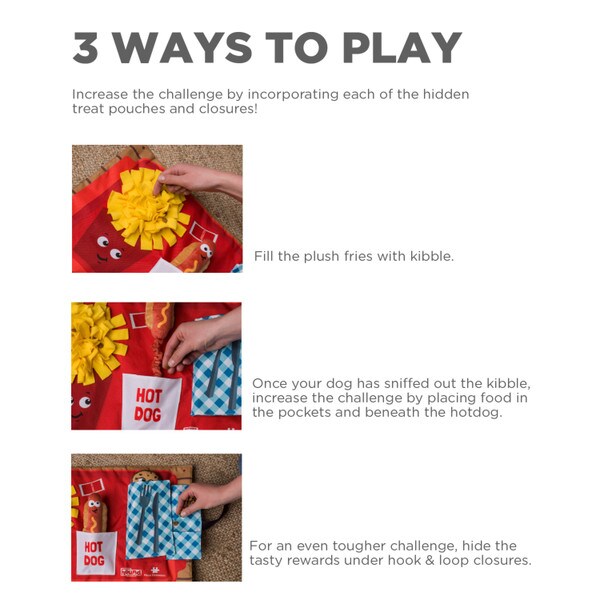 3 WAYS TO PLAY

Increase the challenge by incorporating each of the hidden treat pouches and closures!

Fill the plush fries with kibble.

HOT DOG

Once your dog has sniffed out the kibble, increase the challenge by placing food in the pockets and beneath the hotdog.

HOT DOG

For an even tougher challenge, hide the tasty rewards under hook & loop closures.